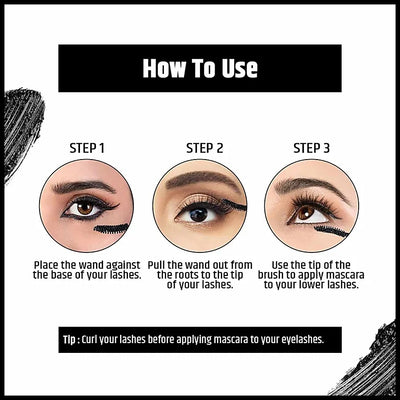 How To Use

STEP 1

Place the wand against the base of your lashes.

STEP 2

Pull the wand out from the roots to the tip of your lashes.

STEP 3

Use the tip of the brush to apply mascara to your lower lashes.

Tip : Curl your lashes before applying mascara to your eyelashes.