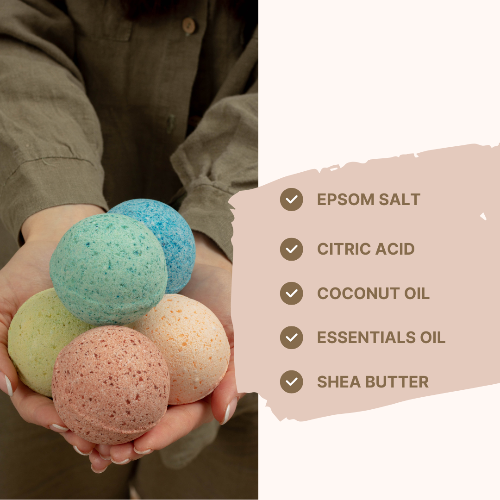 EPSOM SALT

CITRIC ACID

COCONUT OIL

ESSENTIALS OIL

SHEA BUTTER