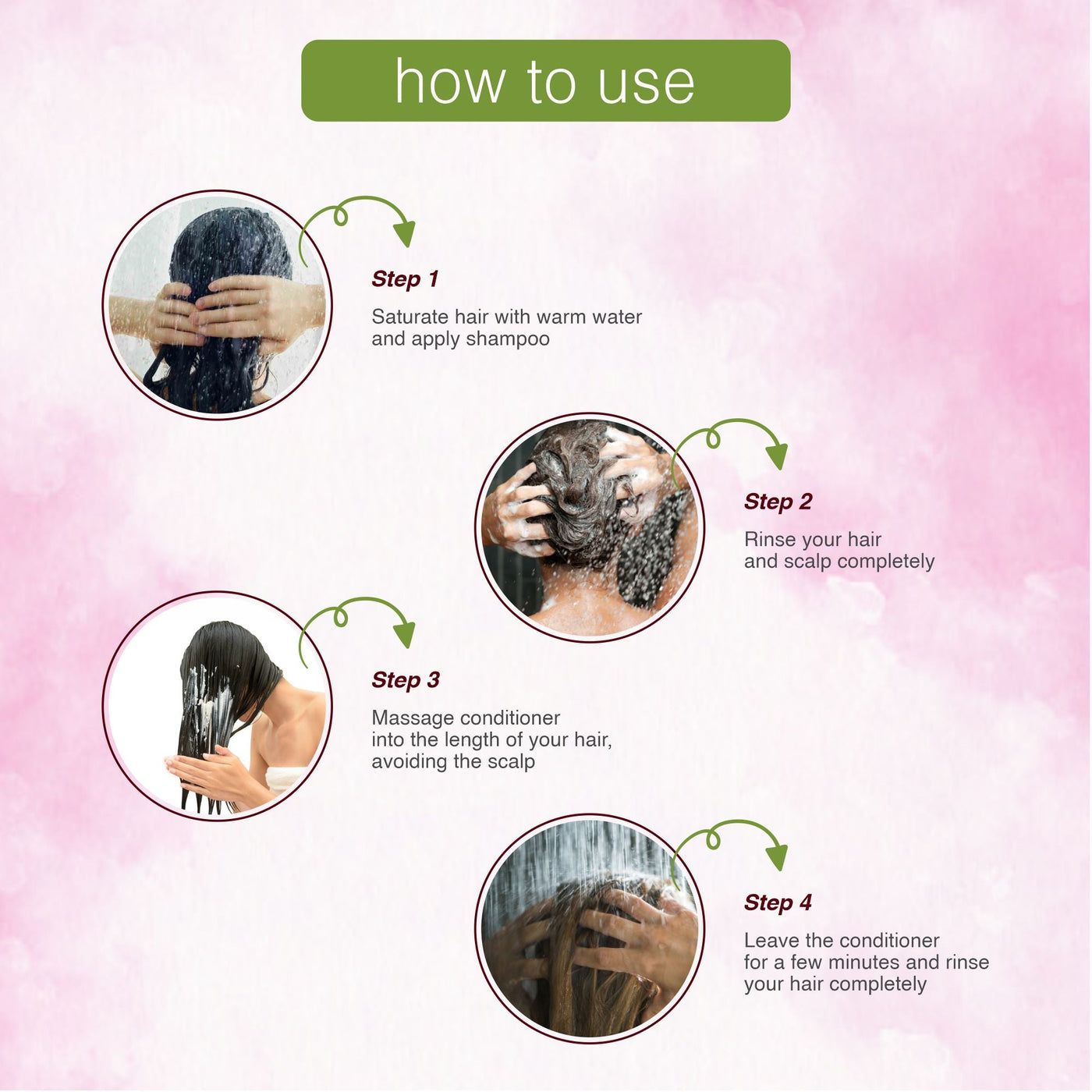 how to use

Step 1

Saturate hair with warm water and apply shampoo

Step 2

Rinse your hair and scalp completely

Step 3

Massage conditioner into the length of your hair, avoiding the scalp

Step 4

Leave the conditioner for a few minutes and rinse your hair completely