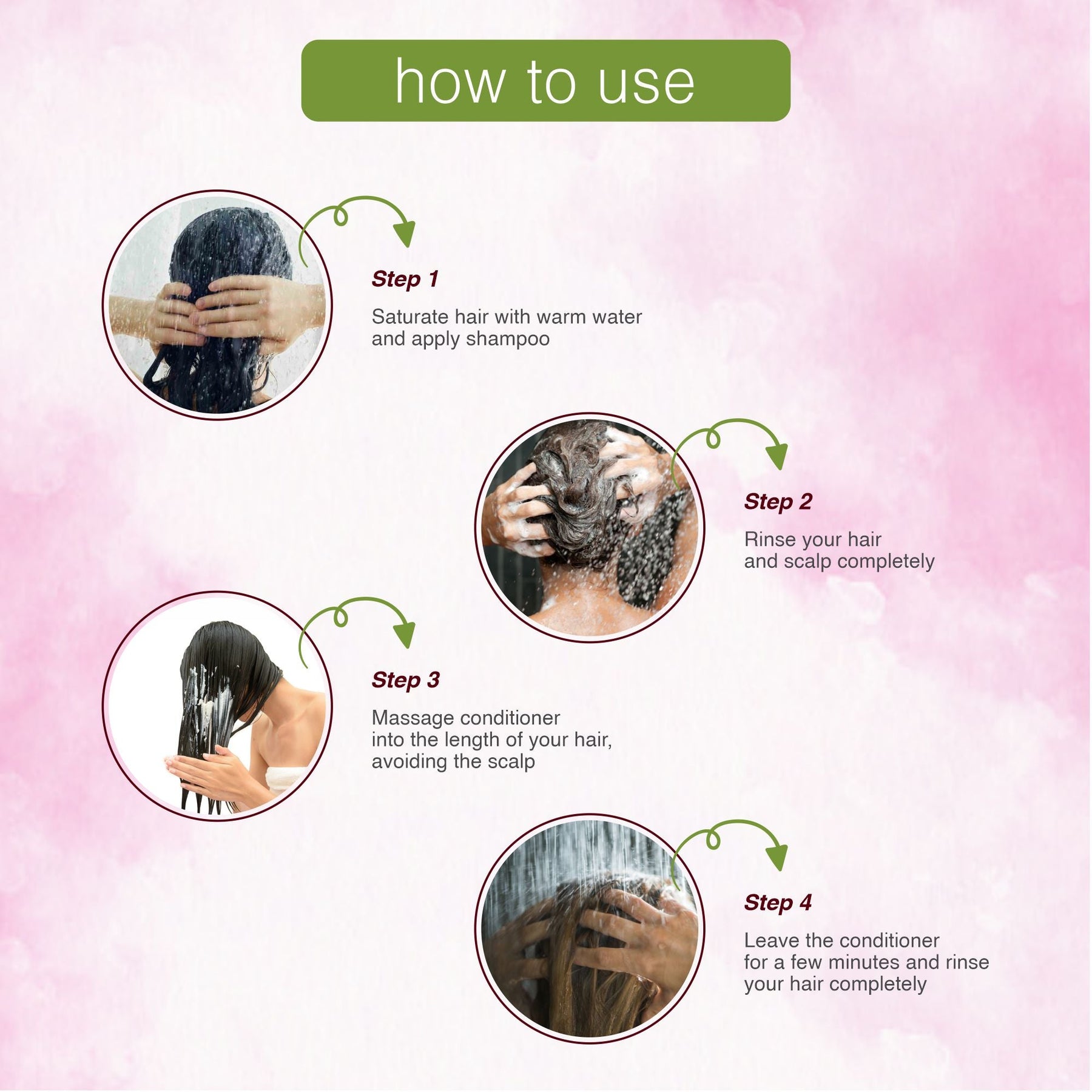 how to use

Step 1

Saturate hair with warm water and apply shampoo

Step 2

Rinse your hair and scalp completely

Step 3

Massage conditioner into the length of your hair, avoiding the scalp

Step 4

Leave the conditioner for a few minutes and rinse your hair completely