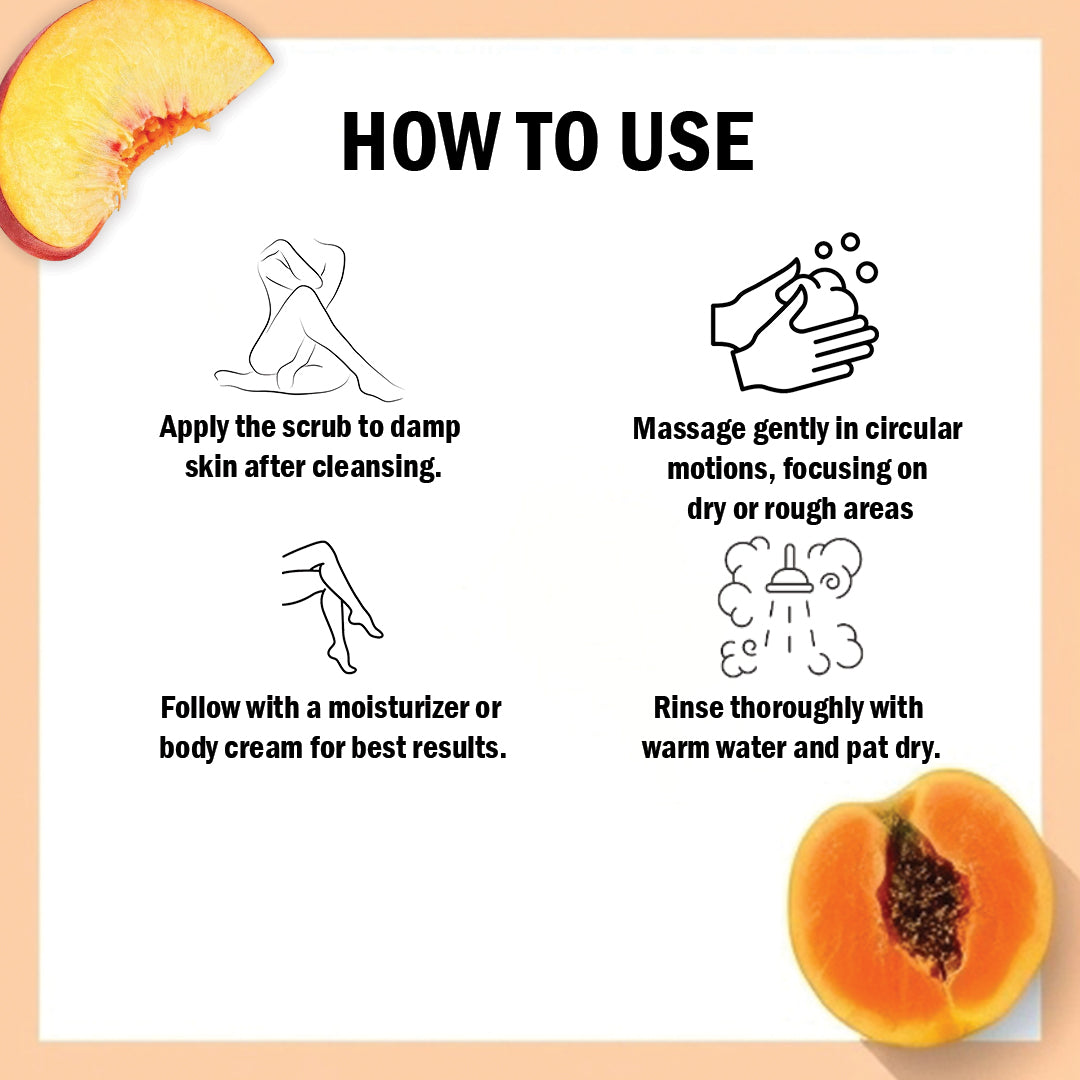 HOW TO USE

Apply the scrub to damp skin after cleansing.

Massage gently in circular motions, focusing on dry or rough areas

Follow with a moisturizer or body cream for best results.

Rinse thoroughly with warm water and pat dry.