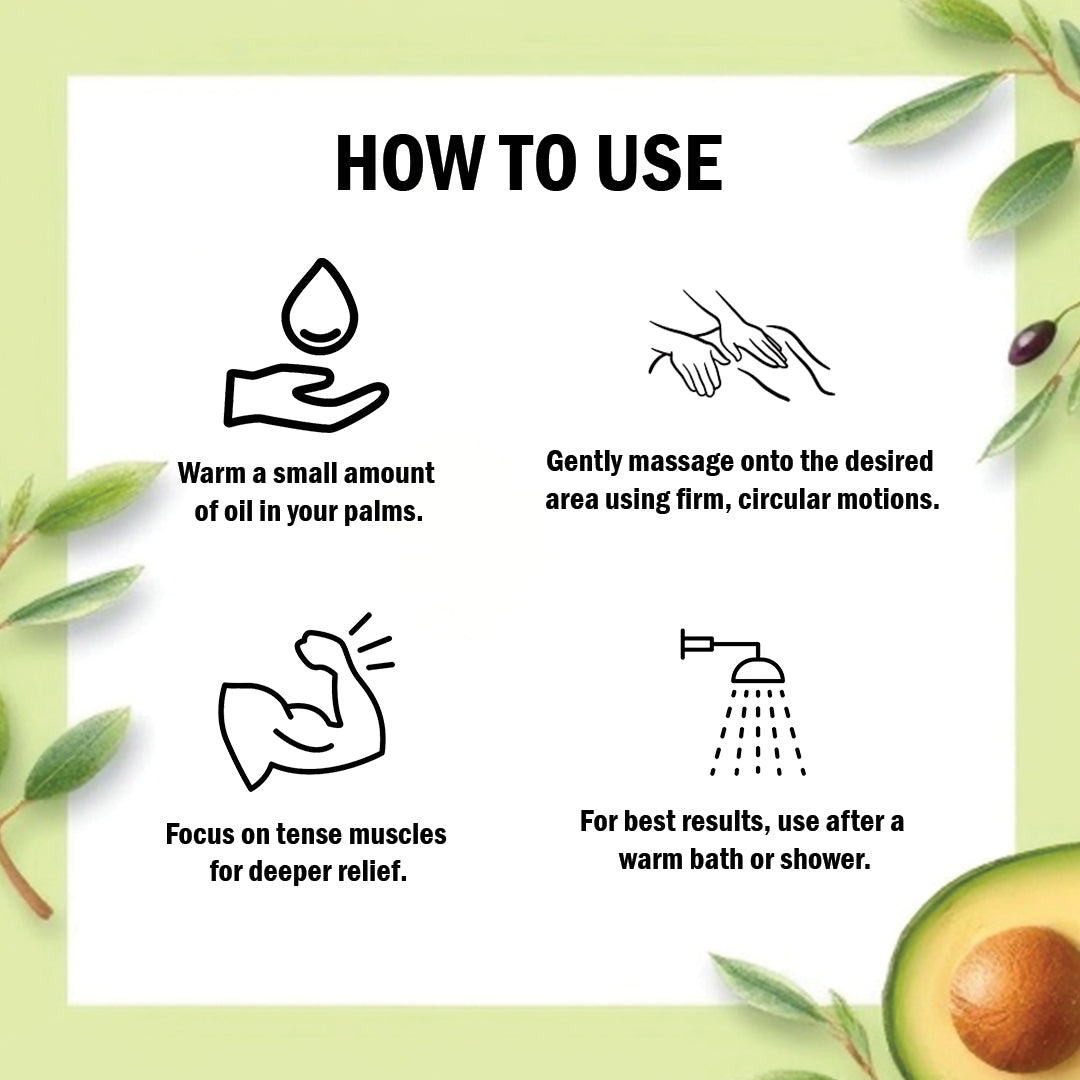 HOW TO USE

Warm a small amount of oil in your palms.

Gently massage onto the desired area using firm, circular motions.

Focus on tense muscles for deeper relief.

For best results, use after a warm bath or shower.