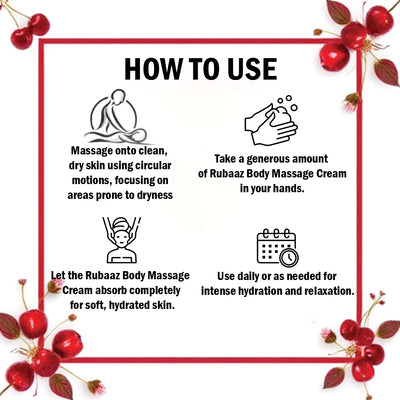 HOW TO USE

Massage onto clean, dry skin using circular motions, focusing on areas prone to dryness

Take a generous amount of Rubaaz Body Massage Cream in your hands.

Let the Rubaaz Body Massage Cream absorb completely for soft, hydrated skin.

Use daily or as needed for intense hydration and relaxation.